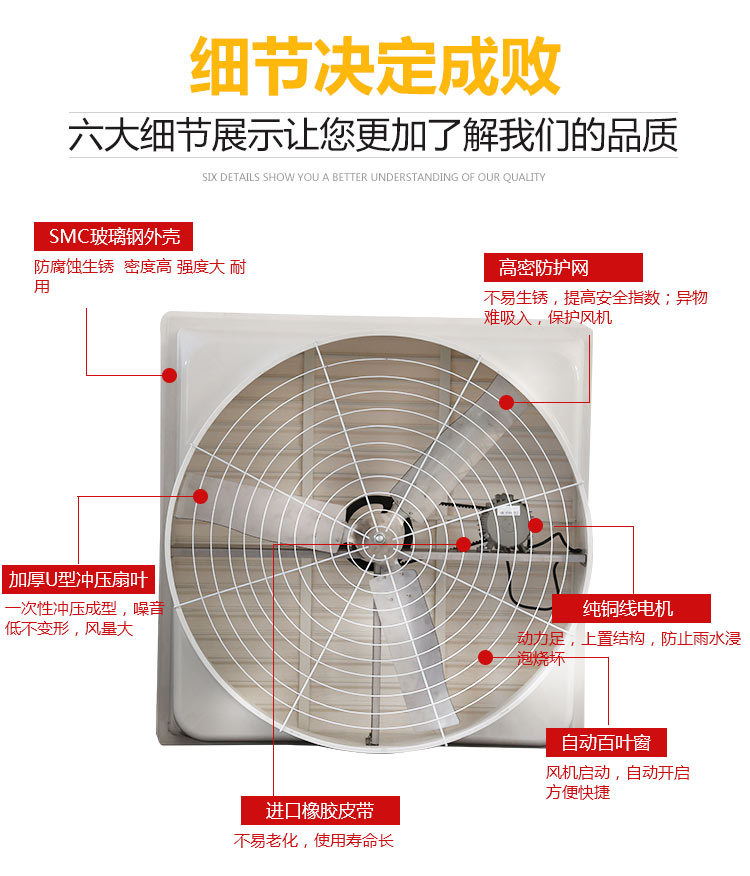 细节决定成败

六大细节展示让您更加了解我们的品质

SIX DETAILS SHOW YOU A BETTER UNDERSTANDING OF OUR QUALITY

SMC玻璃钢外壳

防腐蚀生锈 密度高 强度大 耐用

高密防护网

不易生锈，提高安全指数；异物难吸入，保护风机

加厚U型冲压扇叶

一次性冲压成型，噪音低不变形，风量大

纯铜线电机

动力足，上置结构，防止雨水浸泡烧坏

自动百叶窗

风机启动，自动开启方便快捷

进口橡胶皮带

不易老化，使用寿命长