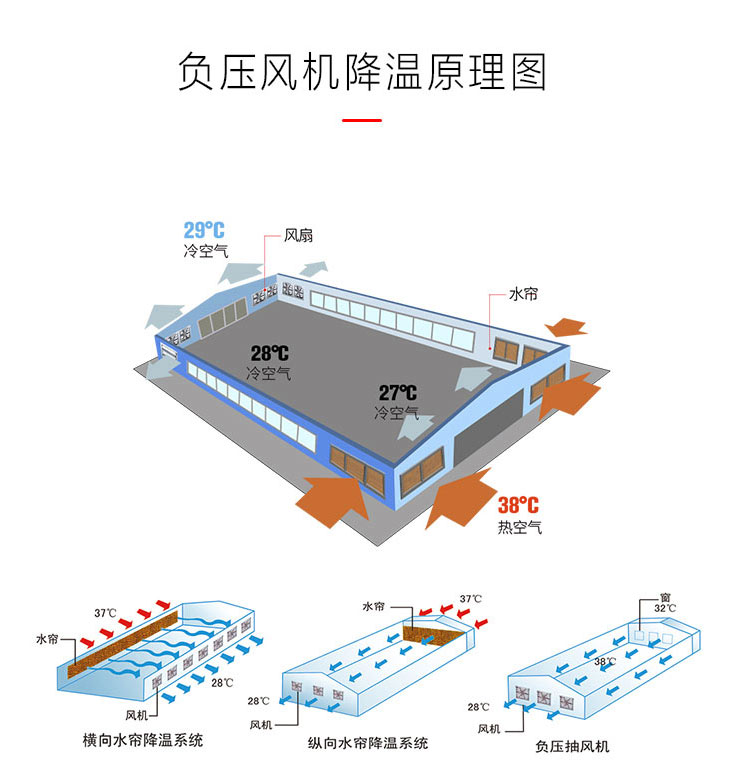 负压风机降温原理图

29℃
冷空气

风扇

水帘

28℃
冷空气

27℃
冷空气

38℃
热空气

37℃
水帘
28℃
风机
横向水帘降温系统

水帘
37℃
28℃
风机
纵向水帘降温系统

窗
32℃
38℃
28℃
风机
负压抽风机