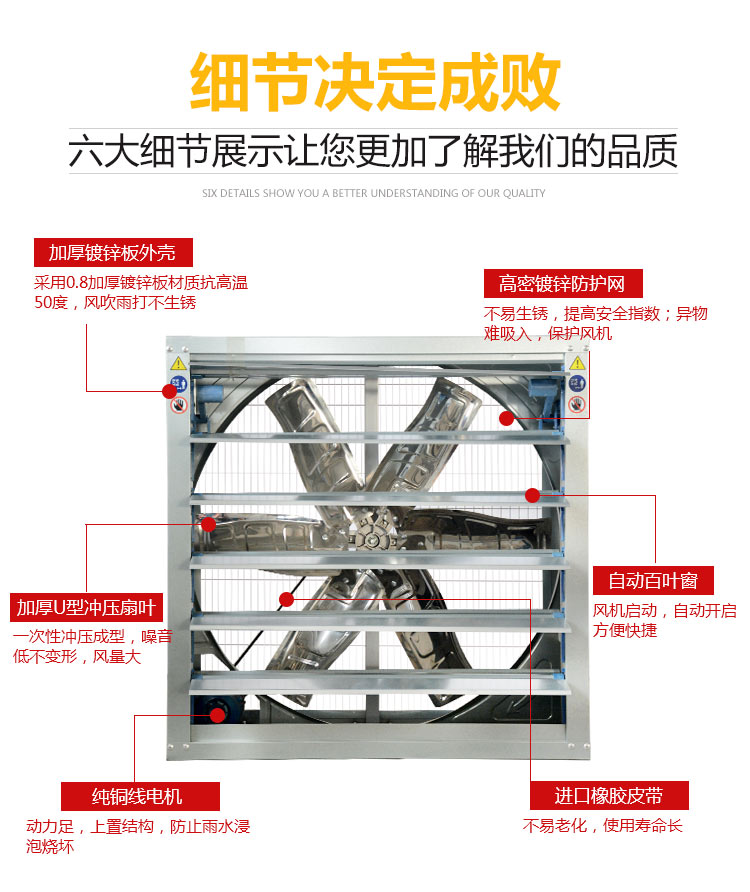 细节决定成败

六大细节展示让您更加了解我们的品质

SIX DETAILS SHOW YOU A BETTER UNDERSTANDING OF OUR QUALITY

加厚镀锌板外壳

采用0.8加厚镀锌板材质抗高温50度，风吹雨打不生锈

高密镀锌防护网

不易生锈，提高安全指数；异物难吸入，保护风机

自动百叶窗

风机启动，自动开启方便快捷

加厚U型冲压扇叶

一次性冲压成型，噪音低不变形，风量大

纯铜线电机

动力足，上置结构，防止雨水浸泡烧坏

进口橡胶皮带

不易老化，使用寿命长